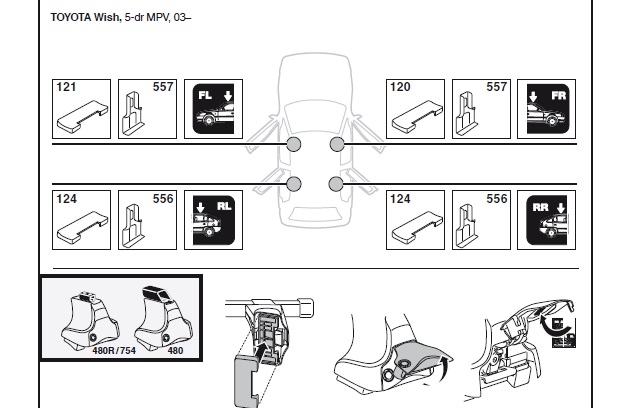 TOYOTA Wish, 5-dr MPV, 03–

121 557 FL

120 557 FR

124 556 RL

124 556 RR

480R/754 480