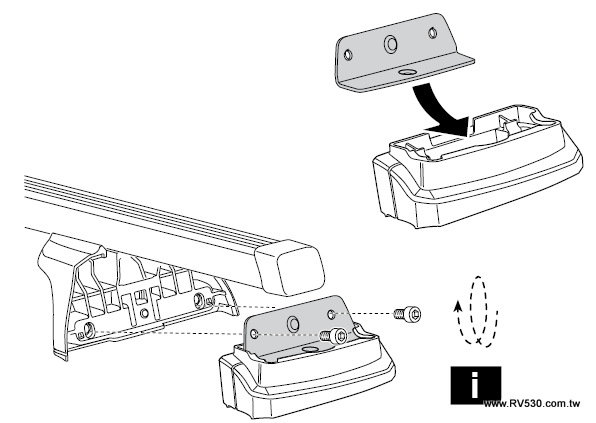 i

www.RV530.com.tw